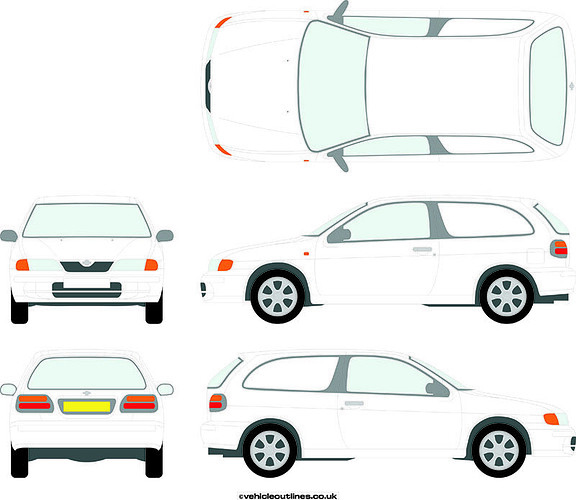 ©vehicleoutlines.co.uk