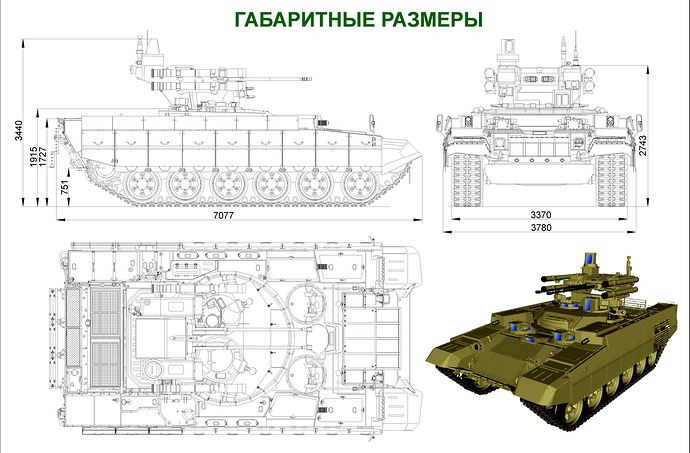 ГАБАРИТНЫЕ РАЗМЕРЫ

3440
1915
1727
751
7077

2743
3370
3780