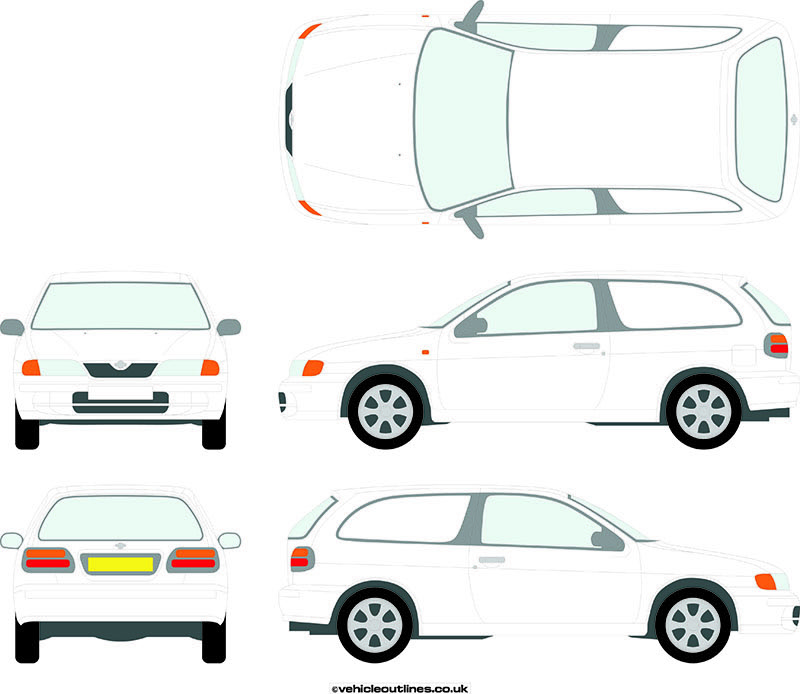 ©vehicleoutlines.co.uk